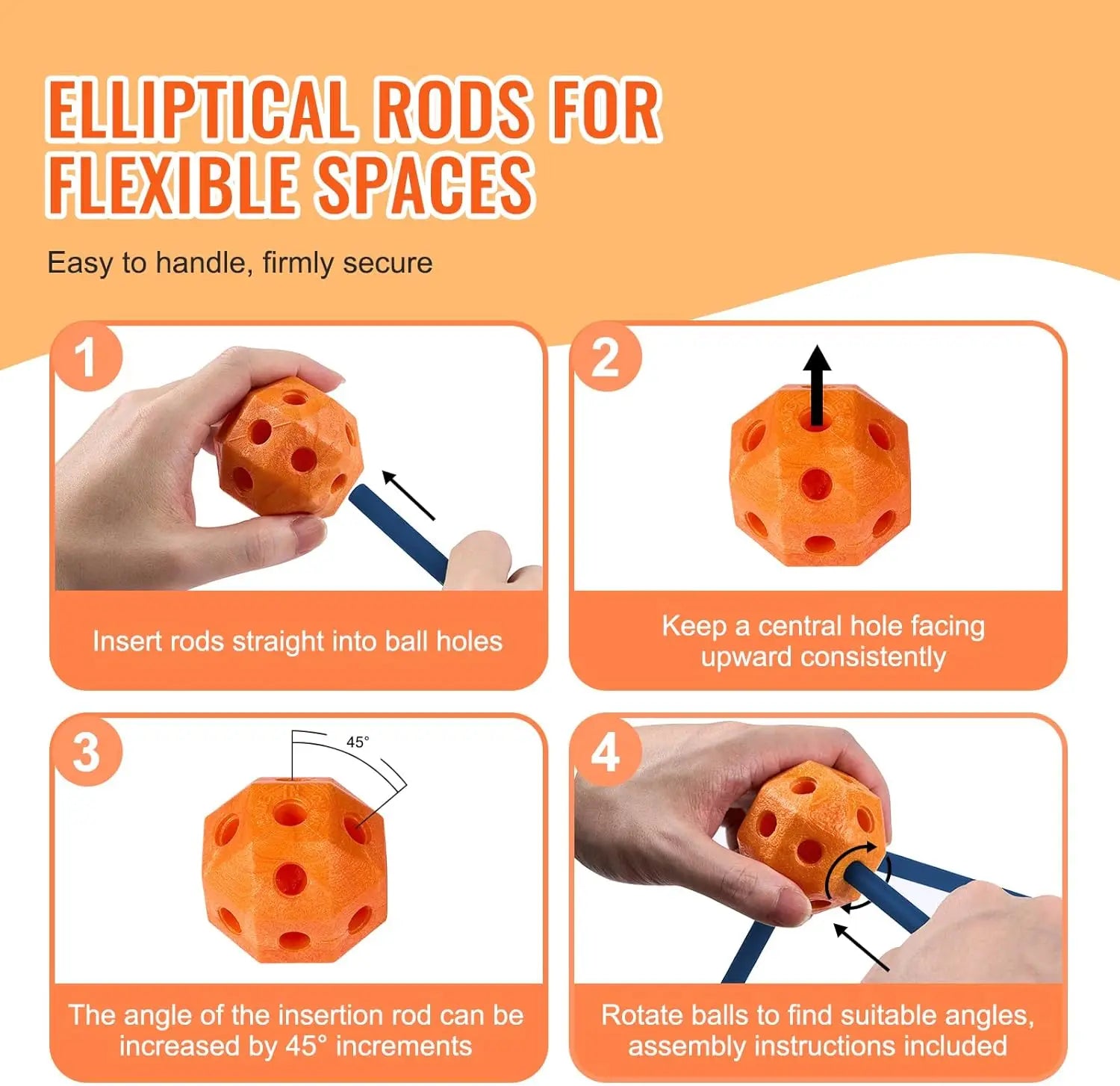 ELLIPTICAL RODS FOR FLEXIBLE SPACES

Easy to handle, firmly secure

1

Insert rods straight into ball holes

2

Keep a central hole facing upward consistently

3

45°

The angle of the insertion rod can be increased by 45° increments

4

Rotate balls to find suitable angles, assembly instructions included